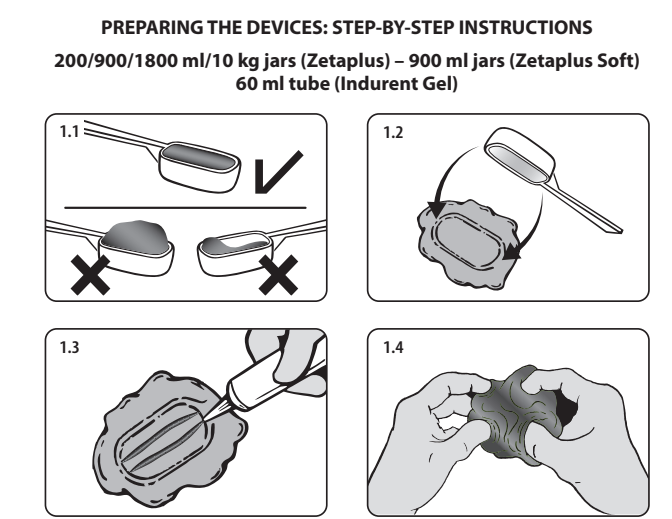 PREPARING THE DEVICES: STEP-BY-STEP INSTRUCTIONS

200/900/1800 ml/10 kg jars (Zetaplus) – 900 ml jars (Zetaplus Soft)
60 ml tube (Indurent Gel)

1.1

1.2

1.3

1.4