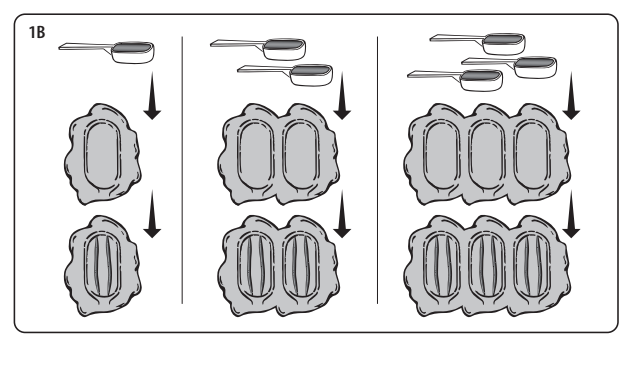 1B