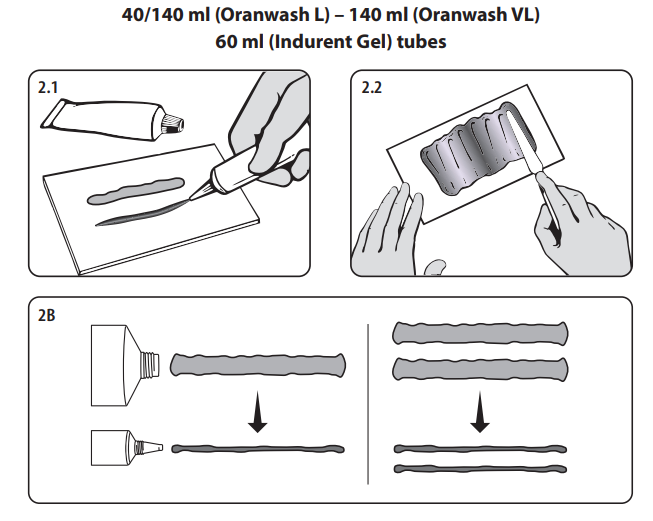 40/140 ml (Oranwash L) – 140 ml (Oranwash VL)
60 ml (Indurent Gel) tubes

2.1

2.2

2B